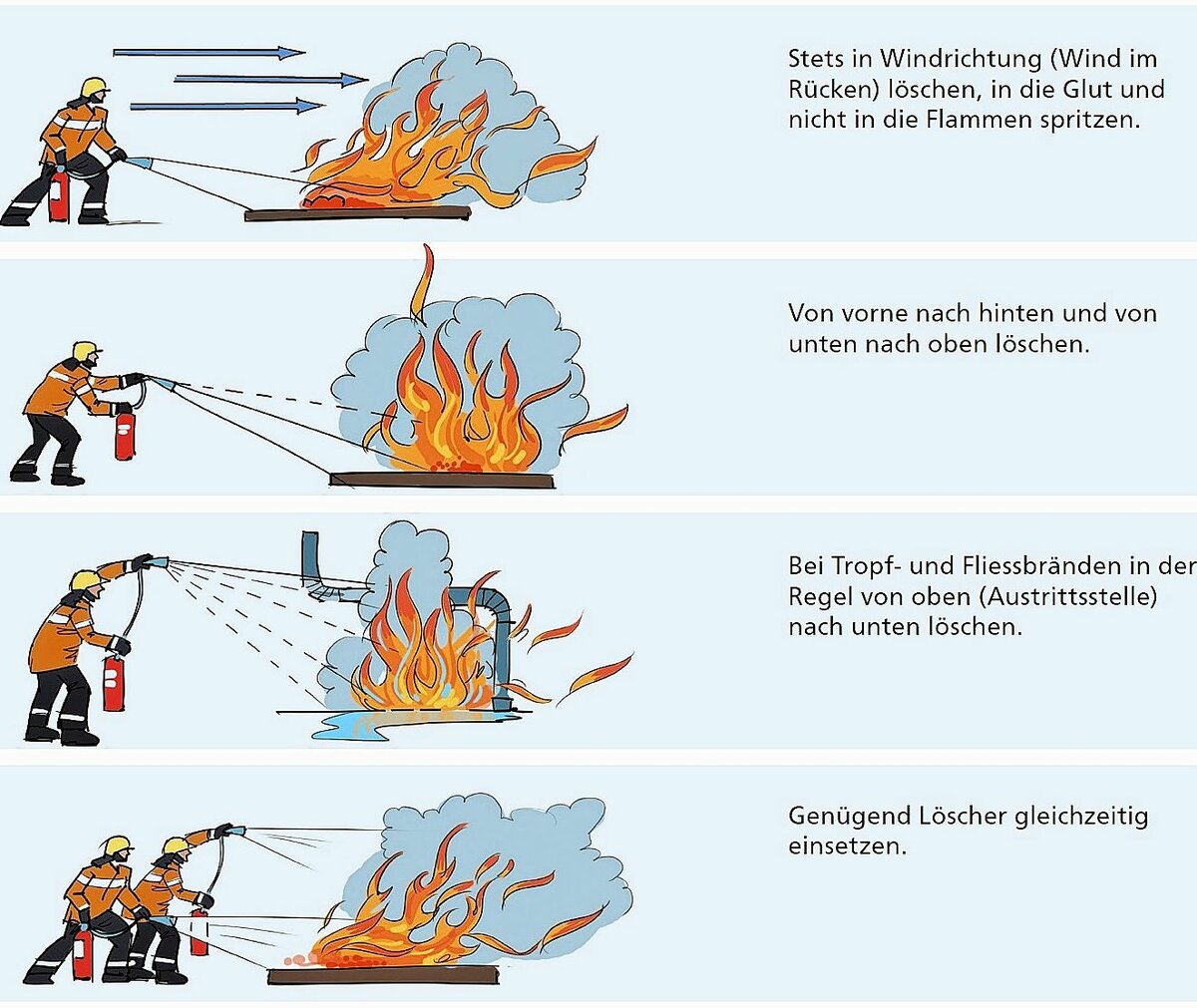 Stets in Windrichtung (Wind im Rücken) löschen, in die Glut und nicht in die Flammen spritzen.

Von vorne nach hinten und von unten nach oben löschen.

Bei Tropf- und Fliessbränden in der Regel von oben (Austrittsstelle) nach unten löschen.

Genügend Löscher gleichzeitig einsetzen.